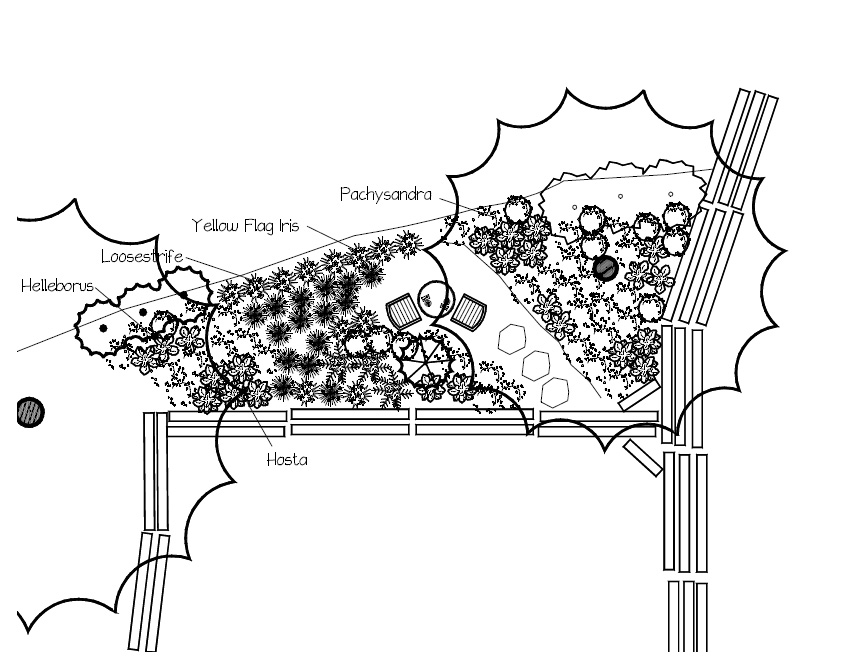 Pachysandra

Yellow Flag Iris

Loosestrife

Helleborus

Hosta