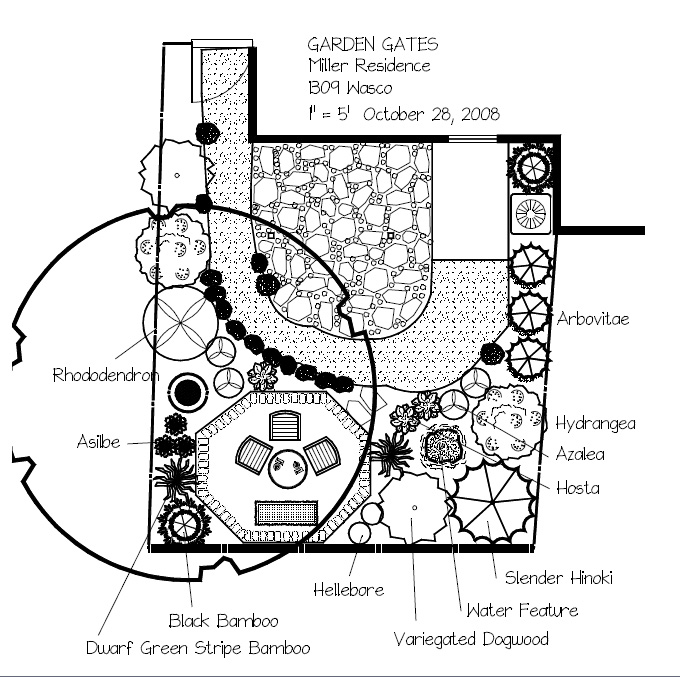 GARDEN GATES
Miller Residence
1309 Wasco
1" = 5' October 28, 2008

Arbovitae

Rhododendron

Hydrangea

Asilbe

Azalea

Hosta

Slender Hinoki

Hellebore

Water Feature

Black Bamboo

Variegated Dogwood

Dwarf Green Stripe Bamboo